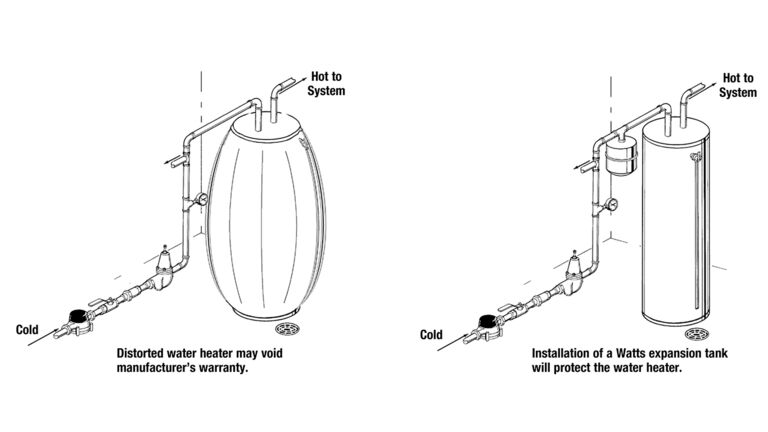 Hot to System

Cold

Distorted water heater may void manufacturer's warranty.

Hot to System

Cold

Installation of a Watts expansion tank will protect the water heater.